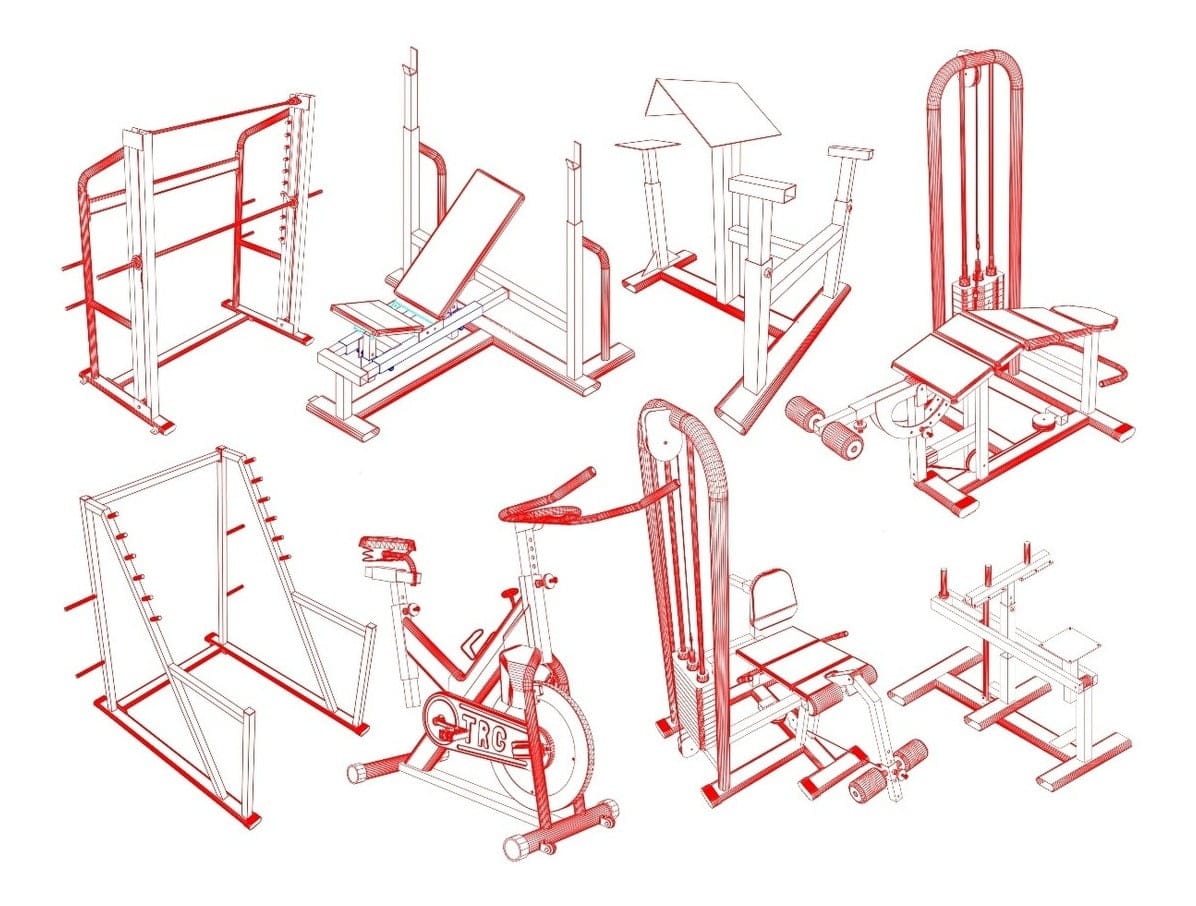 TRC